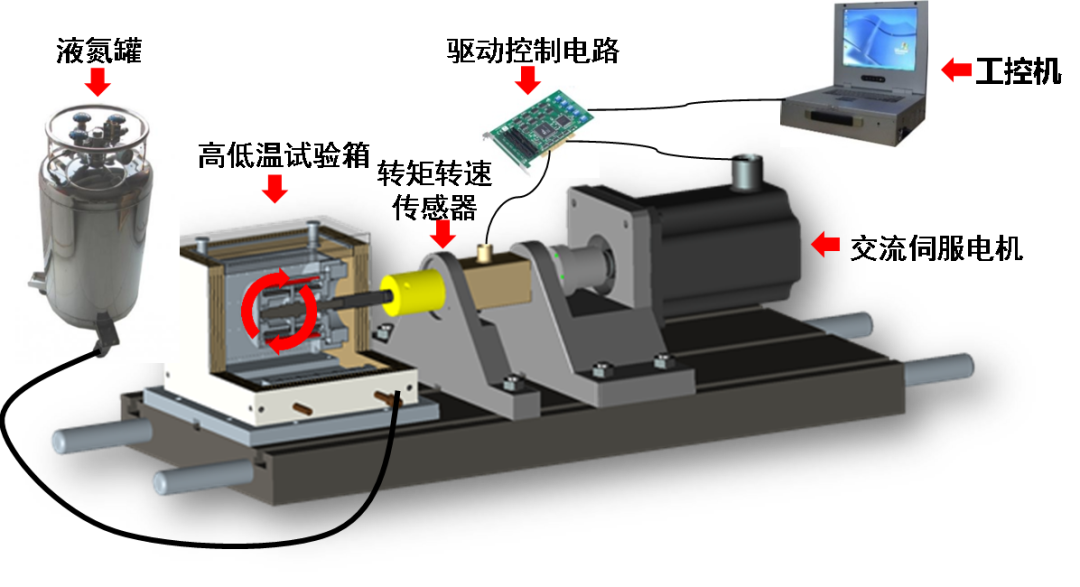 液氮罐

驱动控制电路

工控机

高低温试验箱

转矩转速传感器

交流伺服电机